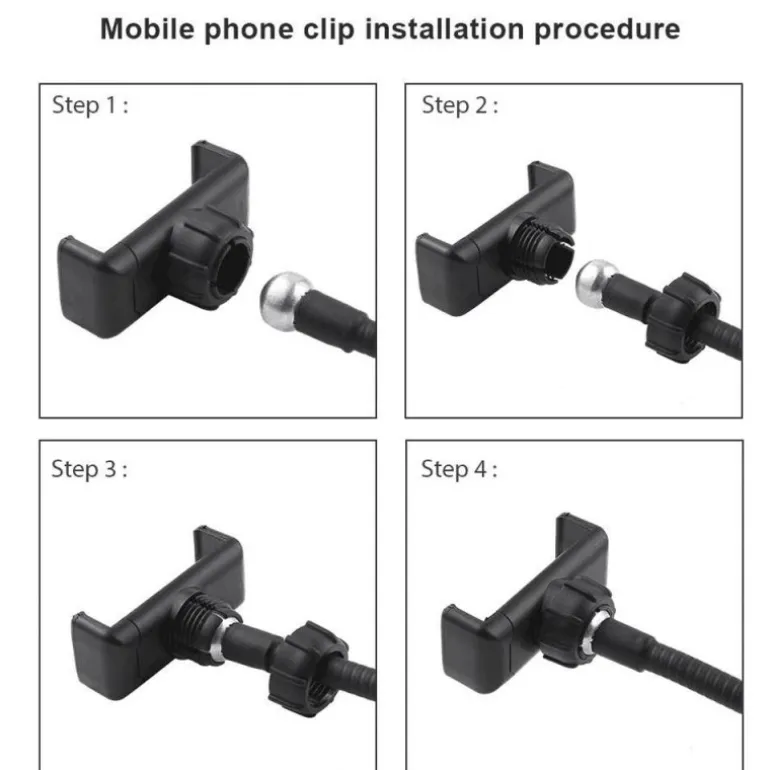 Mobile phone clip installation procedure

Step 1 :

Step 2 :

Step 3 :

Step 4 :